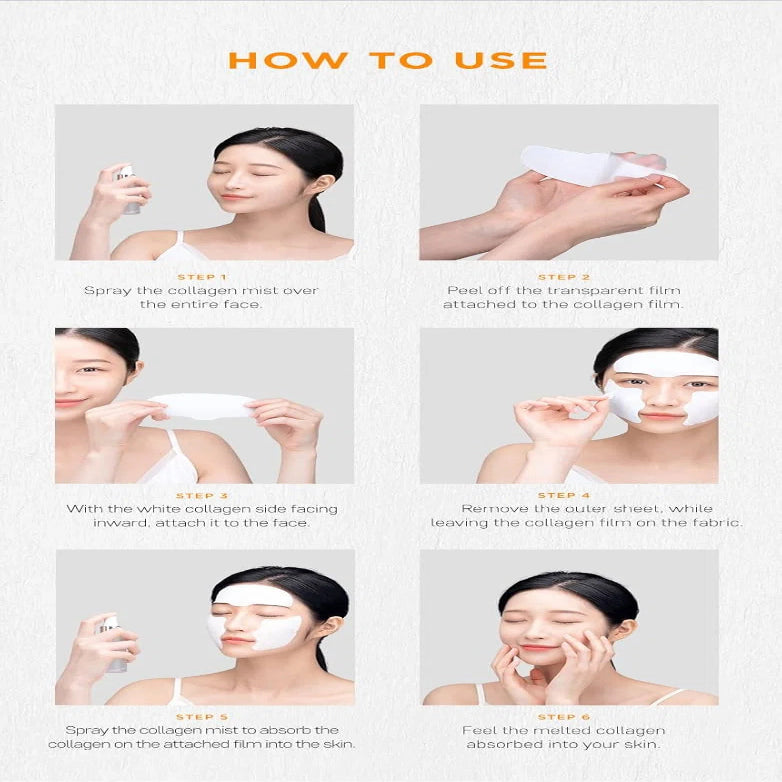 HOW TO USE

STEP 1
Spray the collagen mist over the entire face.

STEP 2
Peel off the transparent film attached to the collagen film.

STEP 3
With the white collagen side facing inward, attach it to the face.

STEP 4
Remove the outer sheet, while leaving the collagen film on the fabric.

STEP 5
Spray the collagen mist to absorb the collagen on the attached film into the skin.

STEP 6
Feel the melted collagen absorbed into your skin.